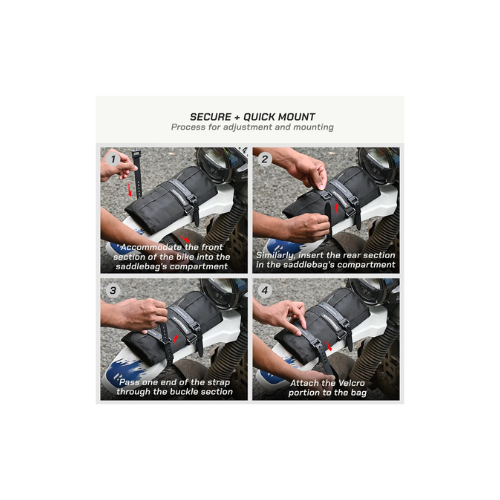 SECURE + QUICK MOUNT
Process for adjustment and mounting

1
Accommodate the front section of the bike into the saddlebag's compartment

2
Similarly, insert the rear section in the saddlebag's compartment

3
Pass one end of the strap through the buckle section

4
Attach the Velcro portion to the bag