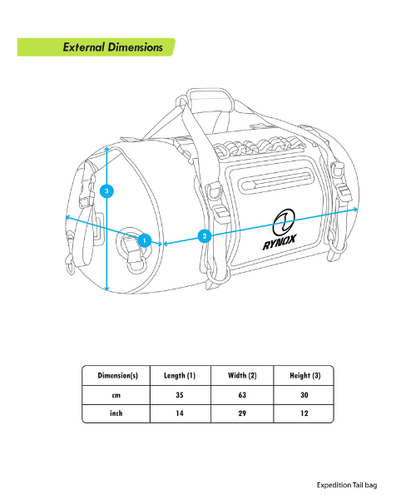 External Dimensions

3

1

2

RYNOX

| Dimension(s) | Length (1) | Width (2) | Height (3) |
|---|---|---|---|
| cm | 35 | 63 | 30 |
| inch | 14 | 29 | 12 |

Expedition Tail bag