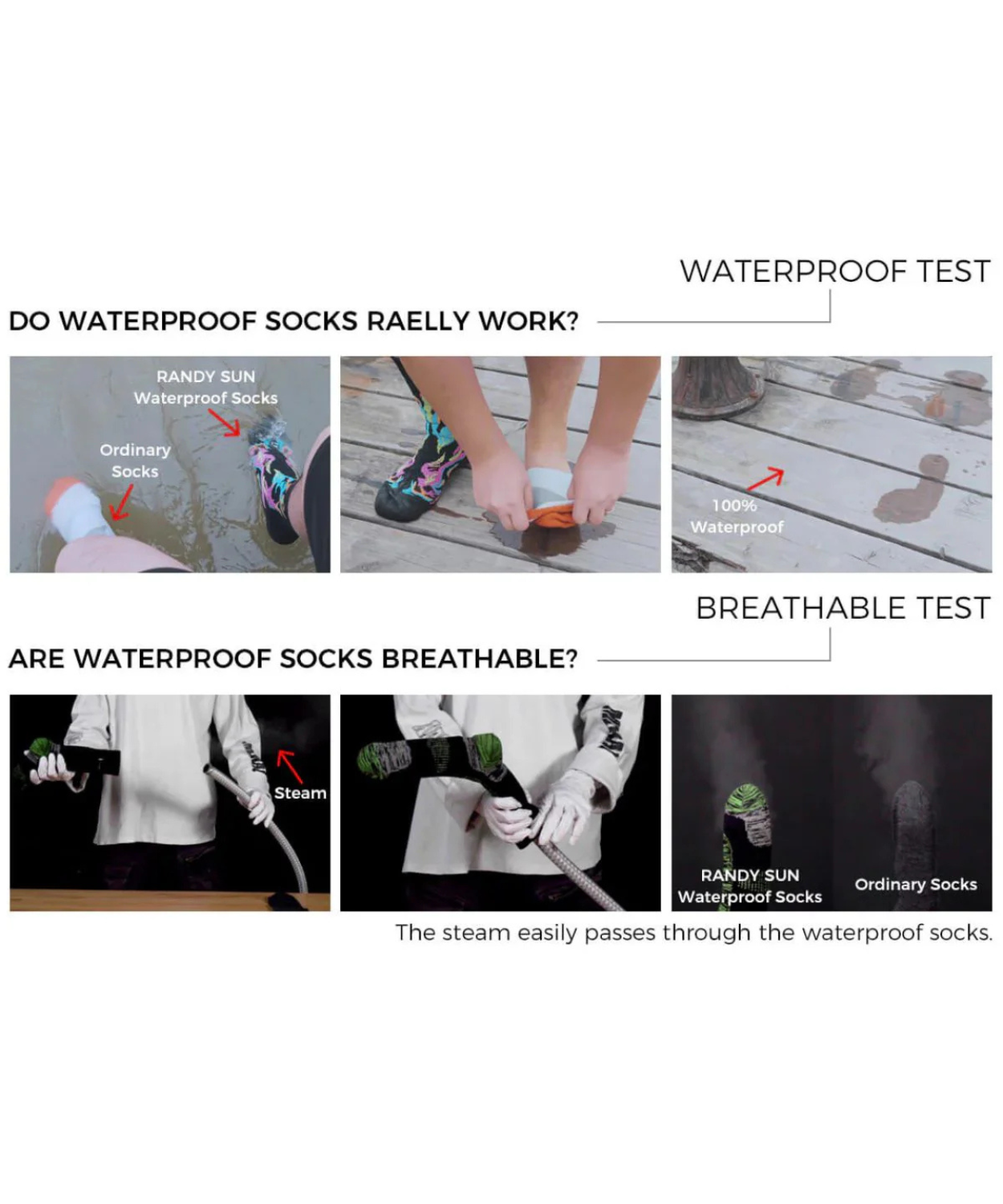 WATERPROOF TEST

DO WATERPROOF SOCKS RAELLY WORK?

RANDY SUN Waterproof Socks

Ordinary Socks

100% Waterproof

BREATHABLE TEST

ARE WATERPROOF SOCKS BREATHABLE?

Steam

RANDY SUN Waterproof Socks

Ordinary Socks

The steam easily passes through the waterproof socks.