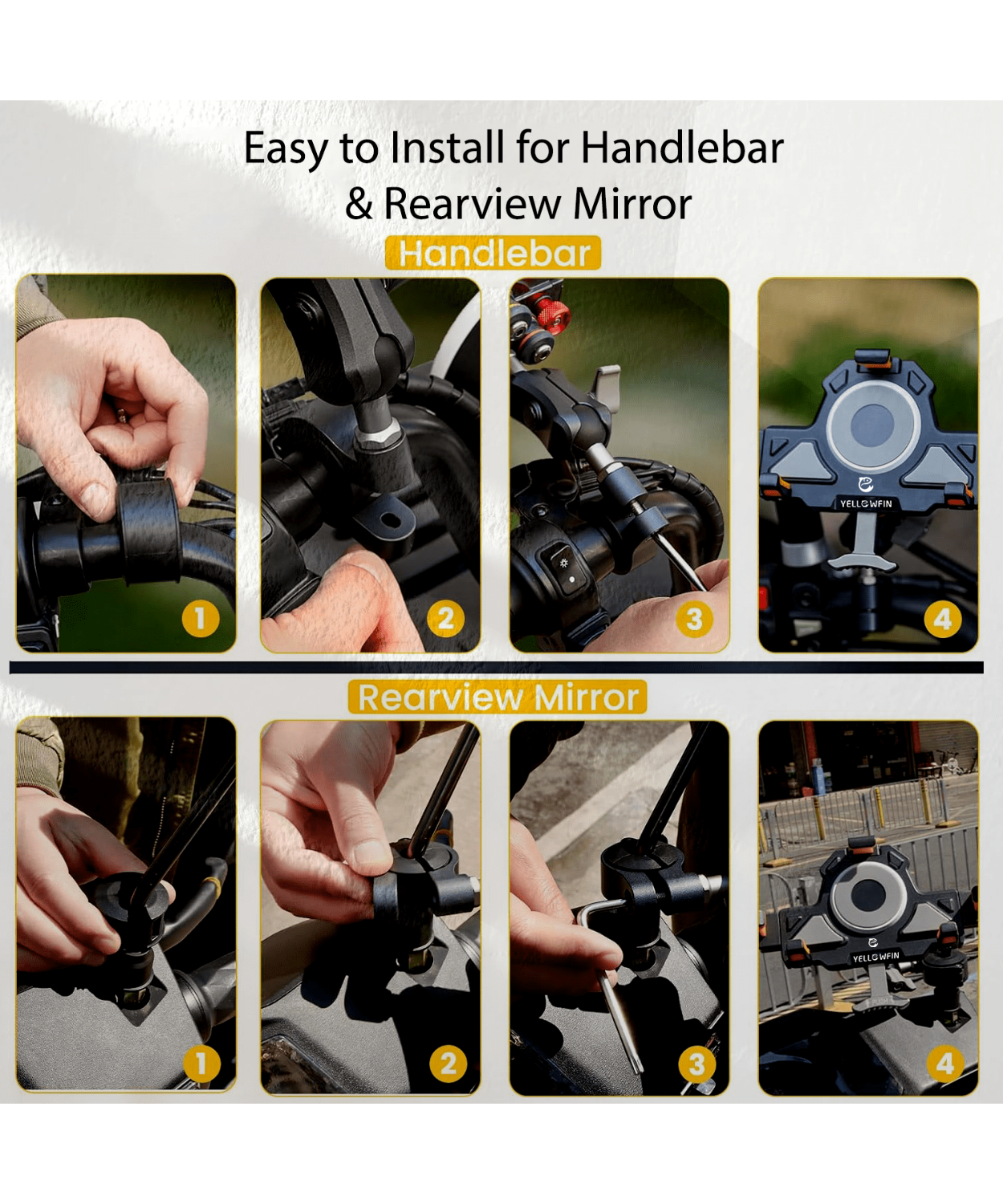 Easy to Install for Handlebar & Rearview Mirror

Handlebar

1

2

3

YELLOWFIN

4

Rearview Mirror

1

2

3

YELLOWFIN

4