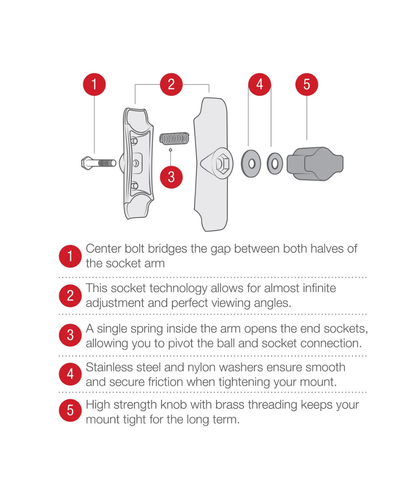 1

2

4

5

3

1 Center bolt bridges the gap between both halves of the socket arm

2 This socket technology allows for almost infinite adjustment and perfect viewing angles.

3 A single spring inside the arm opens the end sockets, allowing you to pivot the ball and socket connection.

4 Stainless steel and nylon washers ensure smooth and secure friction when tightening your mount.

5 High strength knob with brass threading keeps your mount tight for the long term.