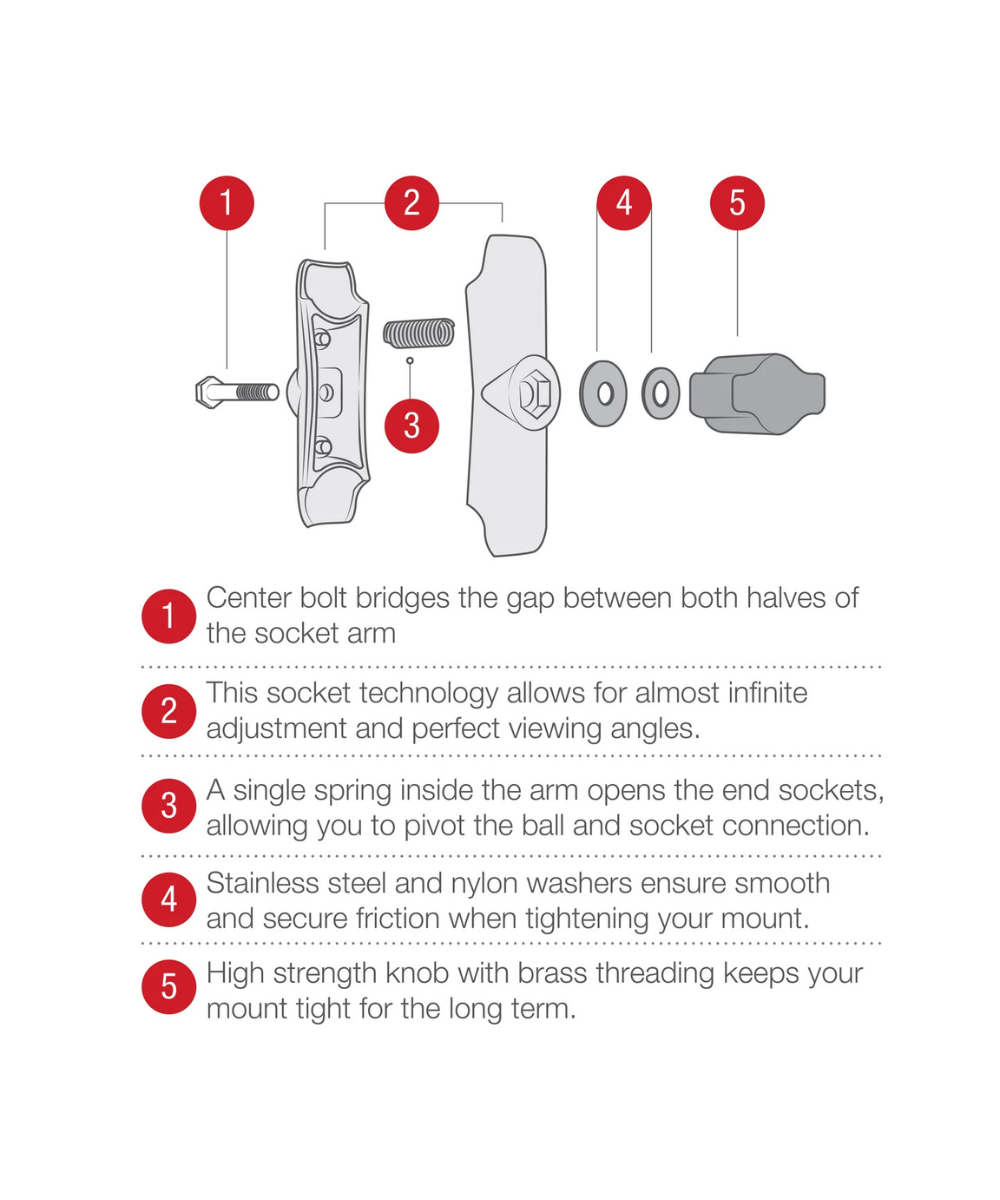 1
2
4
5
3

1 Center bolt bridges the gap between both halves of the socket arm

2 This socket technology allows for almost infinite adjustment and perfect viewing angles.

3 A single spring inside the arm opens the end sockets, allowing you to pivot the ball and socket connection.

4 Stainless steel and nylon washers ensure smooth and secure friction when tightening your mount.

5 High strength knob with brass threading keeps your mount tight for the long term.