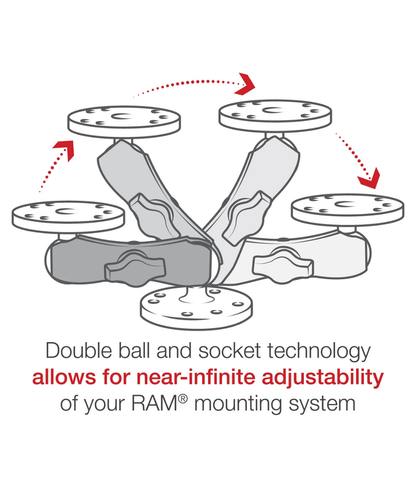 Double ball and socket technology
allows for near-infinite adjustability
of your RAM® mounting system