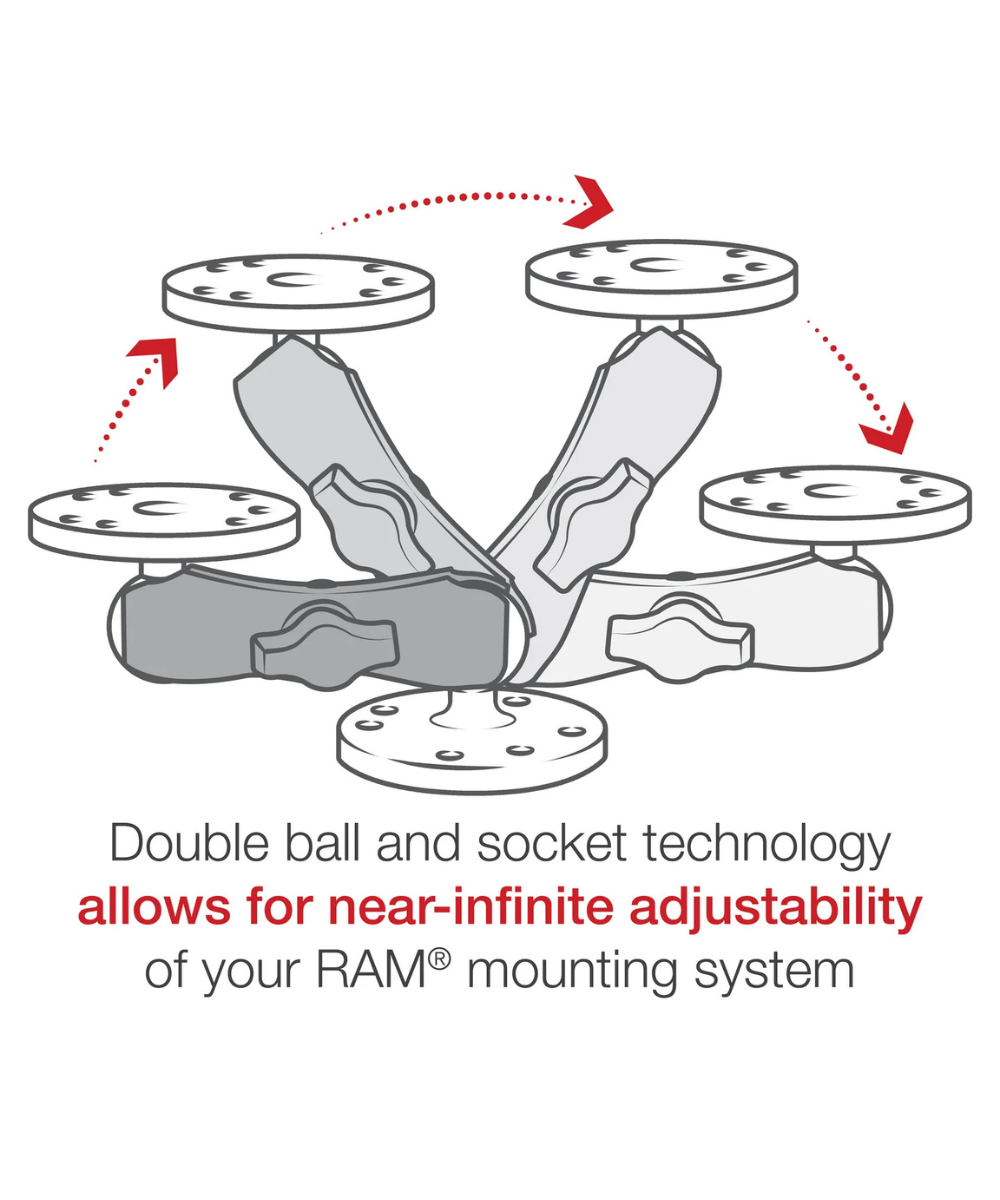 Double ball and socket technology
allows for near-infinite adjustability
of your RAM® mounting system