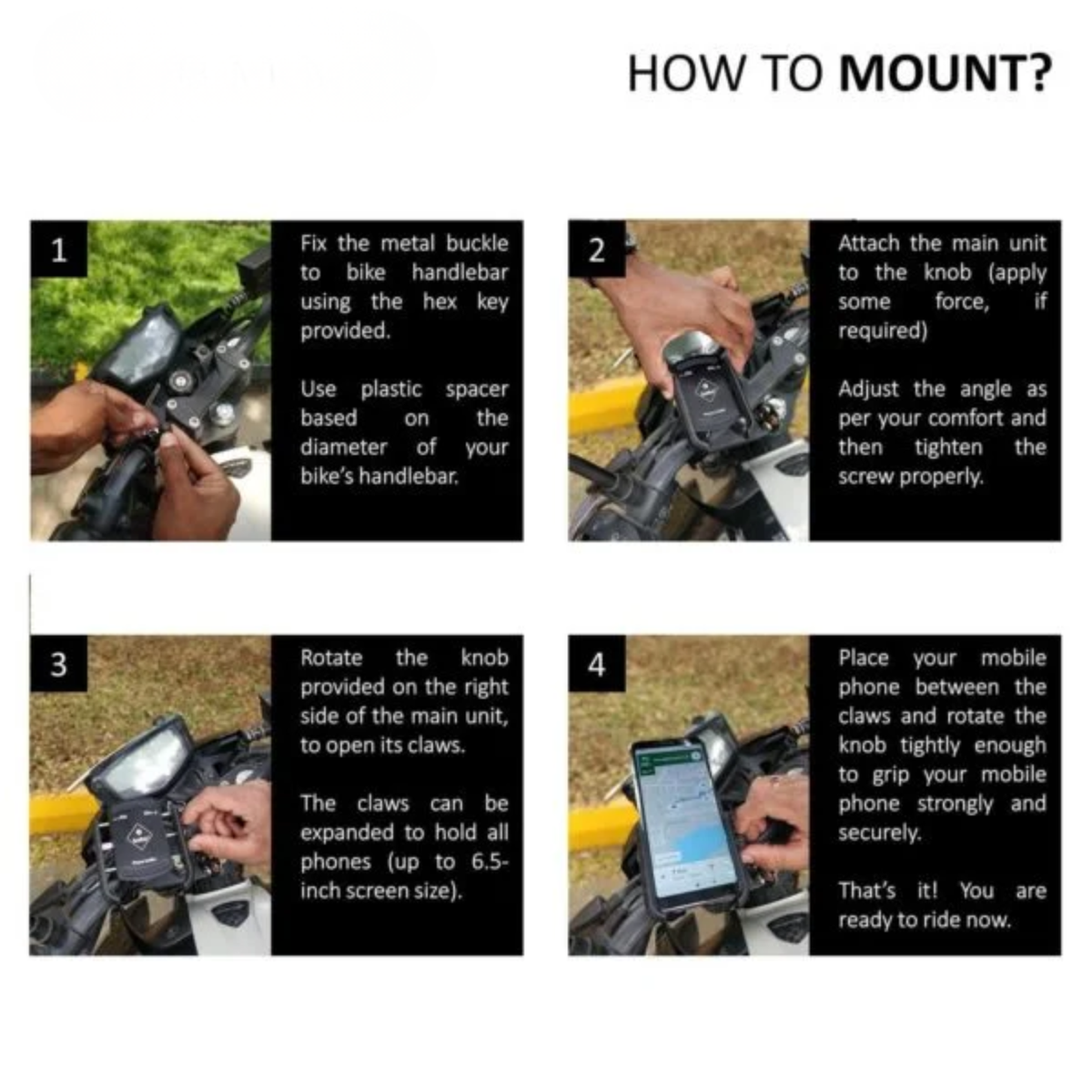 HOW TO MOUNT?

1

Fix the metal buckle to bike handlebar using the hex key provided.

Use plastic spacer based on the diameter of your bike's handlebar.

2

Attach the main unit to the knob (apply some force, if required)

Adjust the angle as per your comfort and then tighten the screw properly.

3

Rotate the knob provided on the right side of the main unit, to open its claws.

The claws can be expanded to hold all phones (up to 6.5-inch screen size).

4

Place your mobile phone between the claws and rotate the knob tightly enough to grip your mobile phone strongly and securely.

That's it! You are ready to ride now.