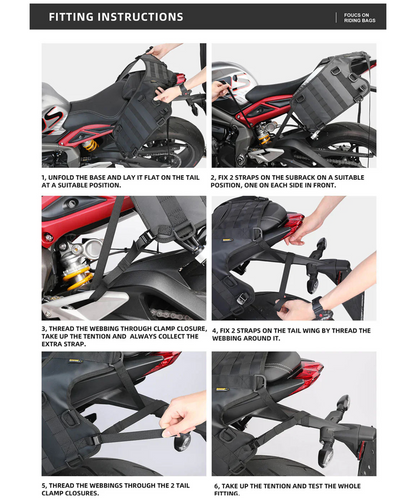 FITTING INSTRUCTIONS

FOUCS ON RIDING BAGS

1, UNFOLD THE BASE AND LAY IT FLAT ON THE TAIL AT A SUITABLE POSITION.

2, FIX 2 STRAPS ON THE SUBRACK ON A SUITABLE POSITION, ONE ON EACH SIDE IN FRONT.

3, THREAD THE WEBBING THROUGH CLAMP CLOSURE, TAKE UP THE TENTION AND ALWAYS COLLECT THE EXTRA STRAP.

4, FIX 2 STRAPS ON THE TAIL WING BY THREAD THE WEBBING AROUND IT.

5, THREAD THE WEBBINGS THROUGH THE 2 TAIL CLAMP CLOSURES.

6, TAKE UP THE TENTION AND TEST THE WHOLE FITTING.