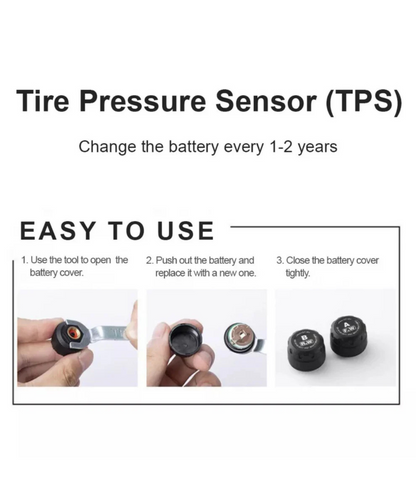 Tire Pressure Sensor (TPS)

Change the battery every 1-2 years

EASY TO USE

1. Use the tool to open the battery cover.

2. Push out the battery and replace it with a new one.

3. Close the battery cover tightly.

B
R.W

A
F.W