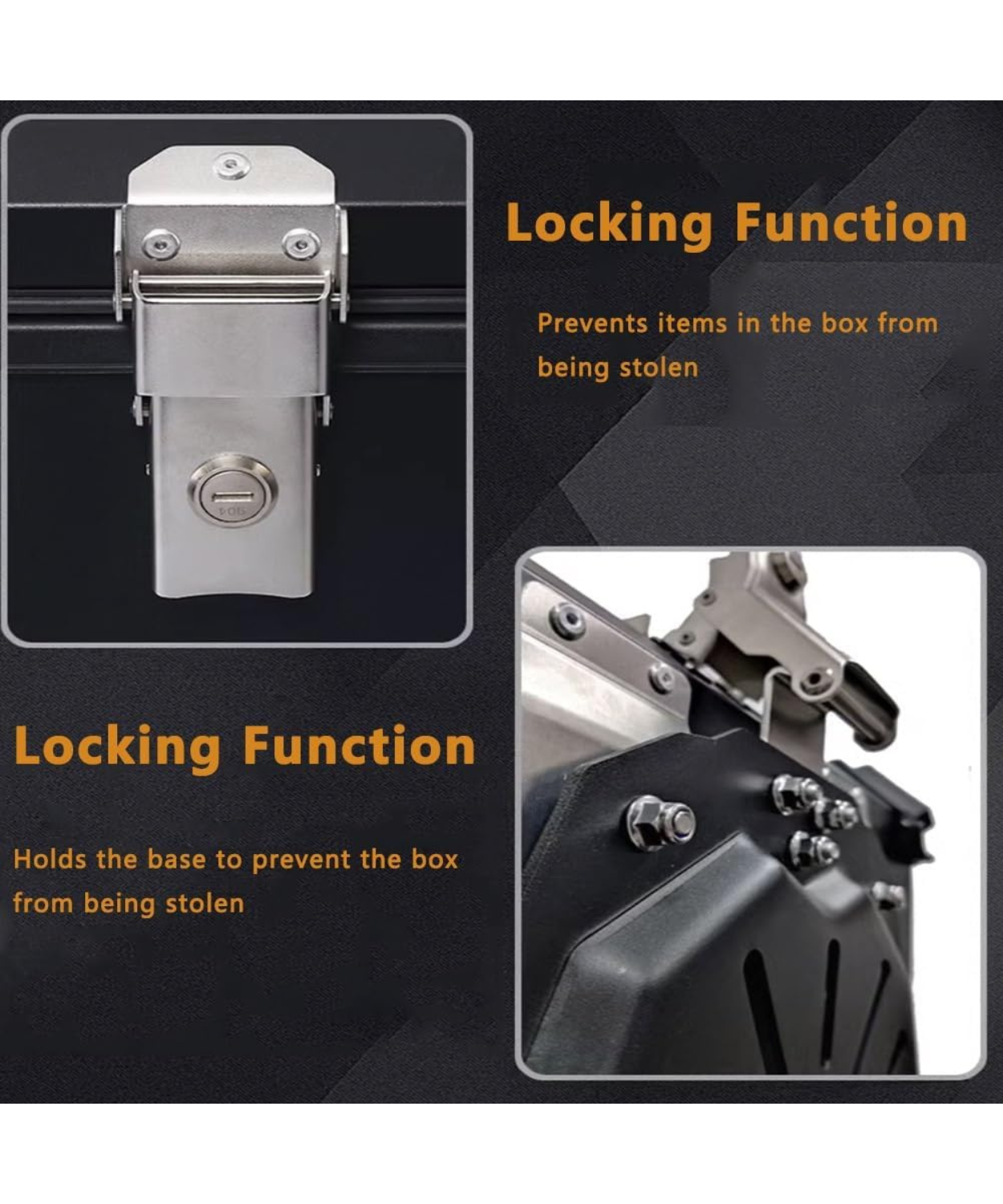 Locking Function

Prevents items in the box from being stolen

Locking Function

Holds the base to prevent the box from being stolen