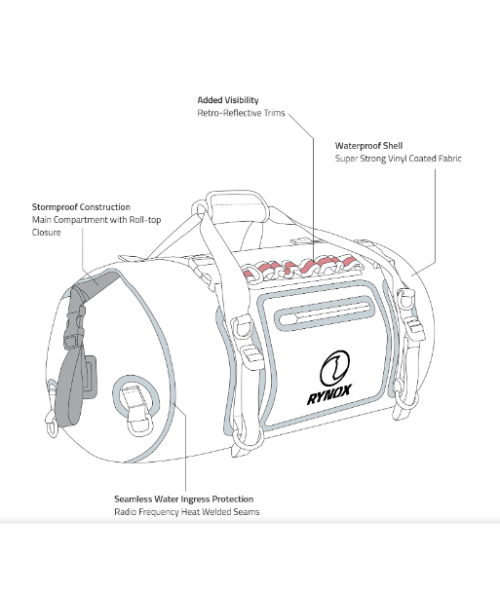 Added Visibility
Retro-Reflective Trims

Waterproof Shell
Super Strong Vinyl Coated Fabric

Stormproof Construction
Main Compartment with Roll-top Closure

RYNOX

Seamless Water Ingress Protection
Radio Frequency Heat Welded Seams