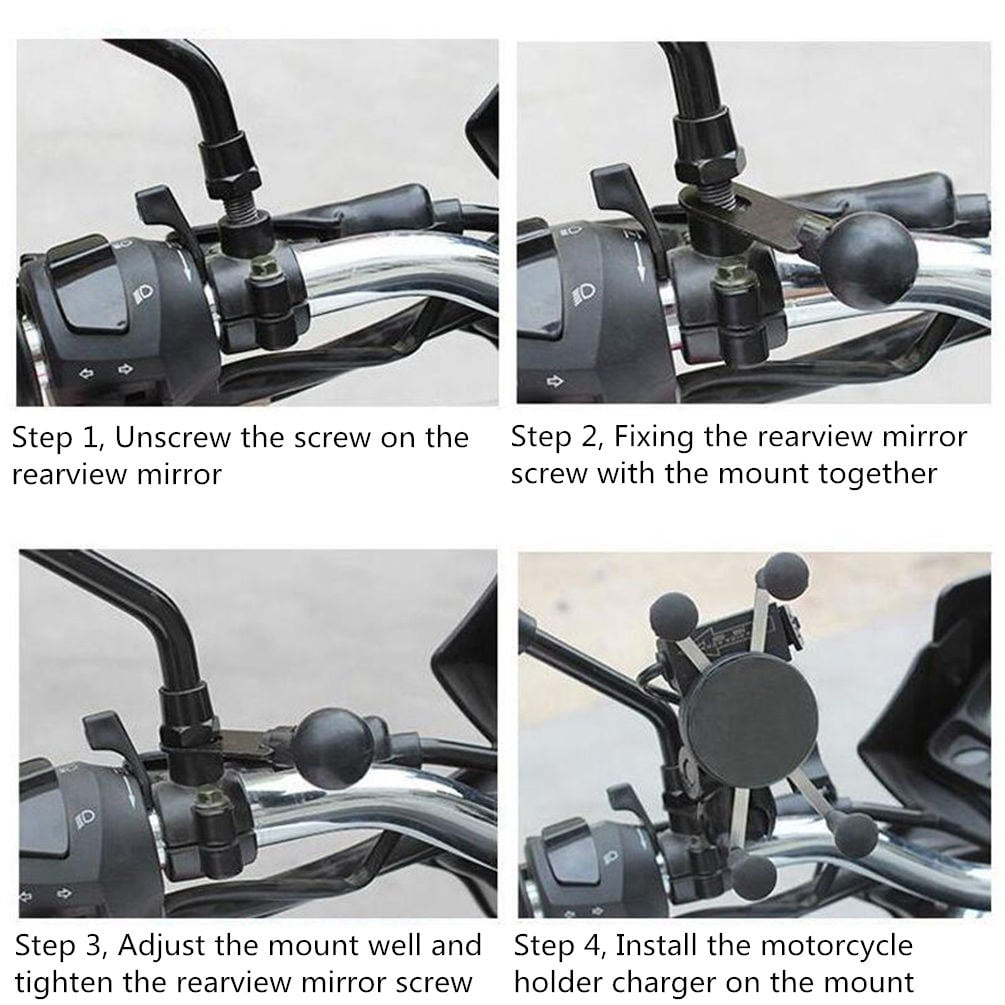 Step 1, Unscrew the screw on the rearview mirror

Step 2, Fixing the rearview mirror screw with the mount together

Step 3, Adjust the mount well and tighten the rearview mirror screw

Step 4, Install the motorcycle holder charger on the mount