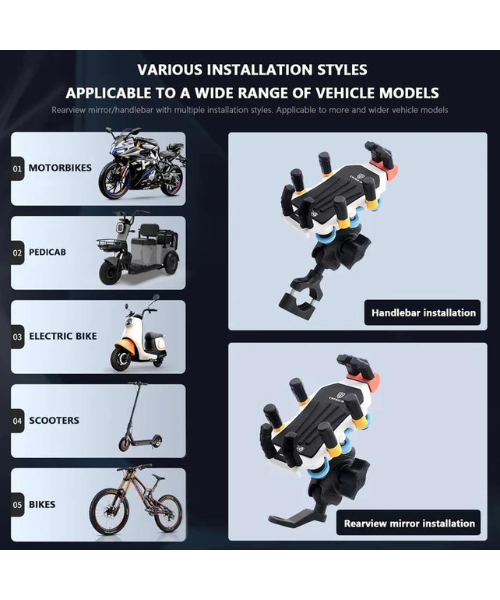 VARIOUS INSTALLATION STYLES
APPLICABLE TO A WIDE RANGE OF VEHICLE MODELS

Rearview mirror/handlebar with multiple installation styles. Applicable to more and wider vehicle models

01 MOTORBIKES

02 PEDICAB

03 ELECTRIC BIKE

04 SCOOTERS

05 BIKES

Handlebar installation

Rearview mirror installation