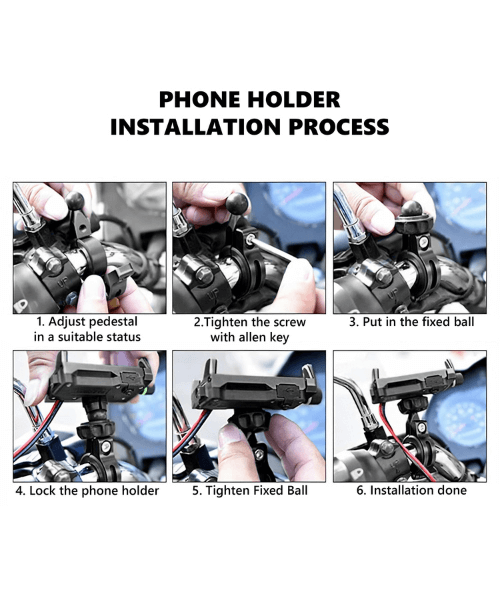 PHONE HOLDER
INSTALLATION PROCESS

1. Adjust pedestal in a suitable status

2.Tighten the screw with allen key

3. Put in the fixed ball

4. Lock the phone holder

5. Tighten Fixed Ball

6. Installation done