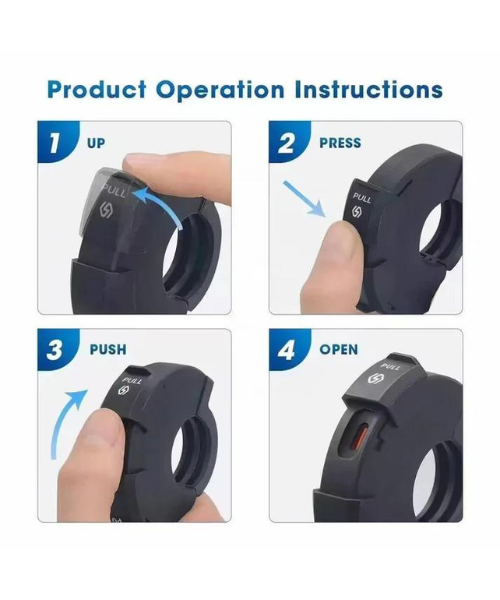 Product Operation Instructions

1 UP

PULL

2 PRESS

PULL

3 PUSH

PULL

4 OPEN

PULL