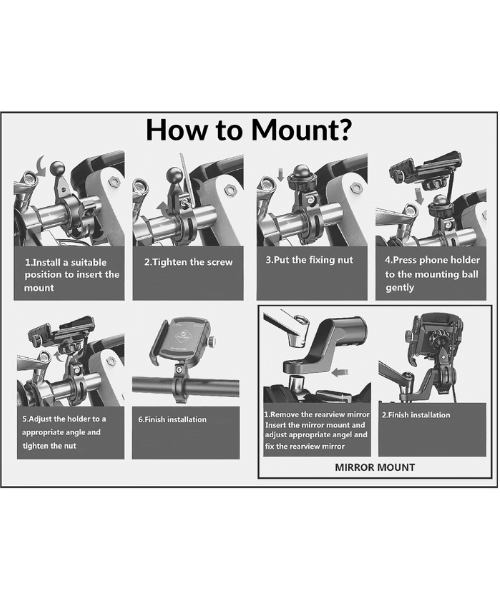 How to Mount?

1.Install a suitable position to insert the mount

2.Tighten the screw

3.Put the fixing nut

4.Press phone holder to the mounting ball gently

5.Adjust the holder to a appropriate angle and tighten the nut

6.Finish installation

1.Remove the rearview mirror Insert the mirror mount and adjust appropriate angel and fix the rearview mirror

2.Finish installation

MIRROR MOUNT