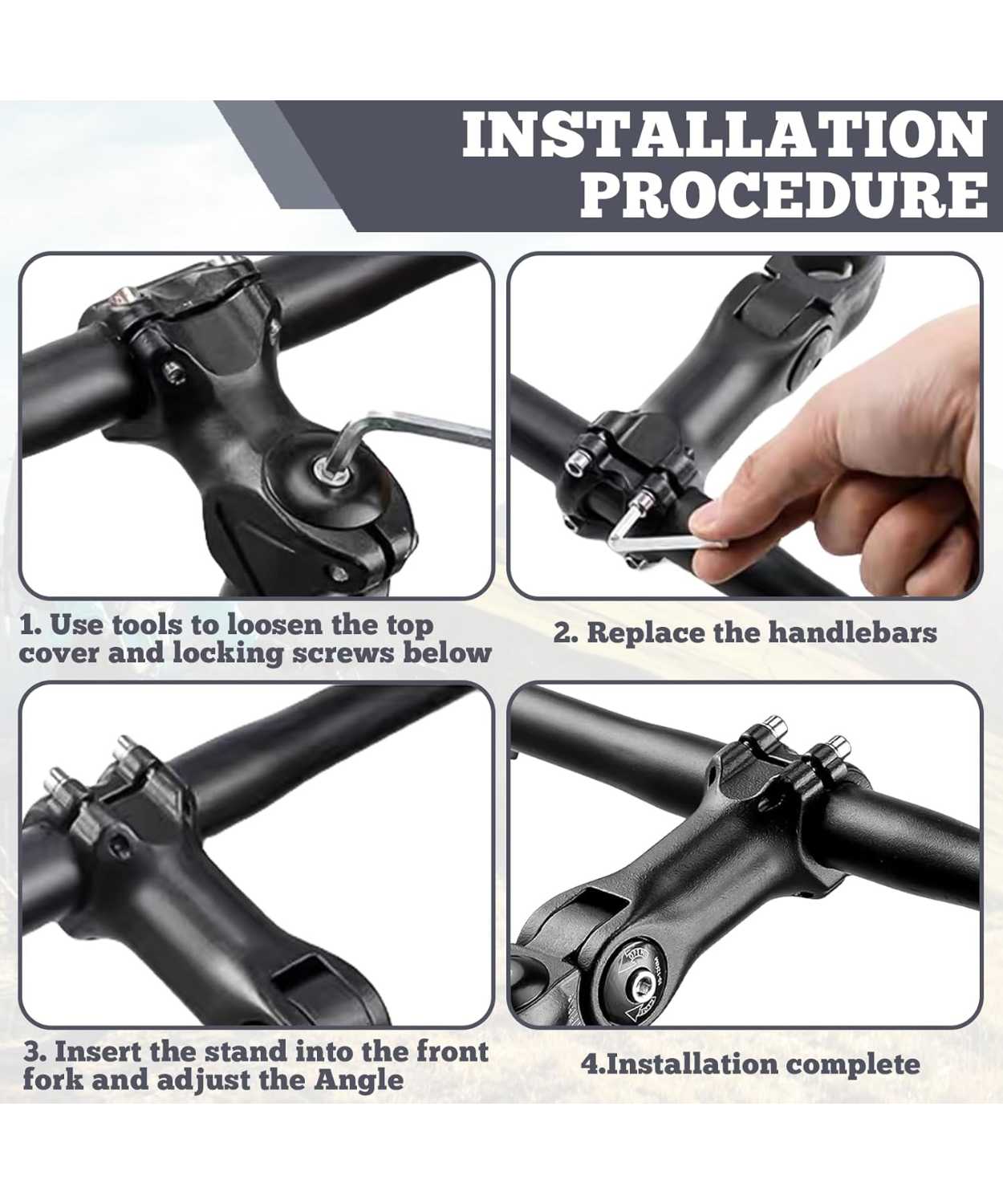 INSTALLATION PROCEDURE

1. Use tools to loosen the top cover and locking screws below

2. Replace the handlebars

3. Insert the stand into the front fork and adjust the Angle

4.Installation complete