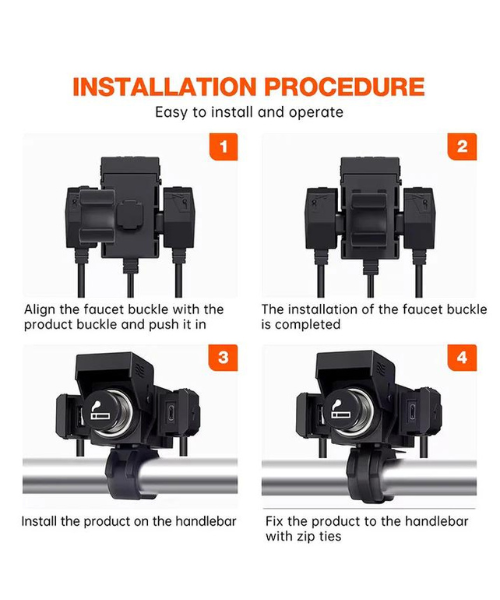 INSTALLATION PROCEDURE

Easy to install and operate

1

Align the faucet buckle with the product buckle and push it in

2

The installation of the faucet buckle is completed

3

Install the product on the handlebar

4

Fix the product to the handlebar with zip ties