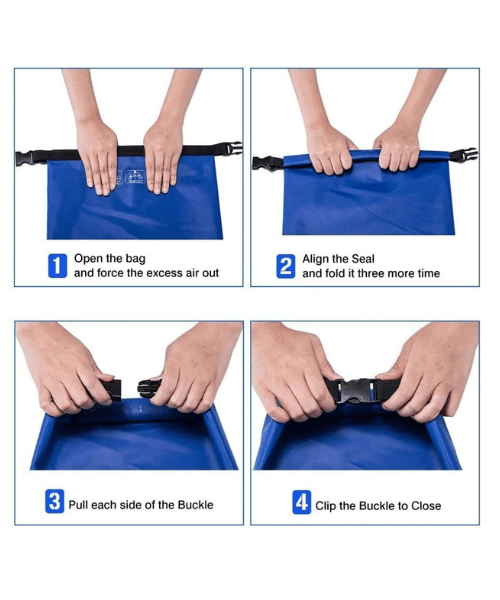 1 Open the bag and force the excess air out

2 Align the Seal and fold it three more time

3 Pull each side of the Buckle

4 Clip the Buckle to Close