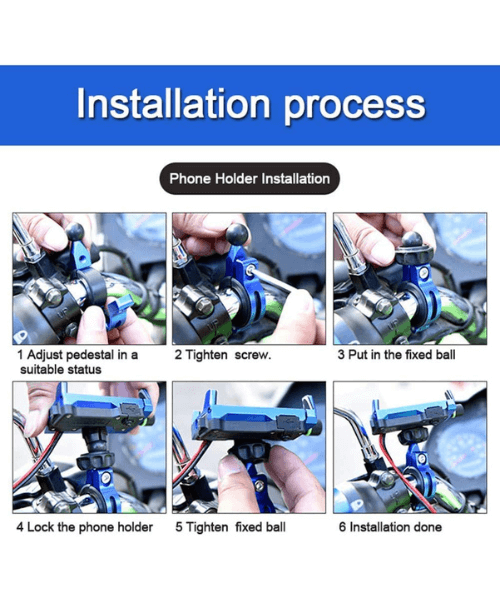 Installation process

Phone Holder Installation

1 Adjust pedestal in a suitable status

2 Tighten screw.

3 Put in the fixed ball

4 Lock the phone holder

5 Tighten fixed ball

6 Installation done