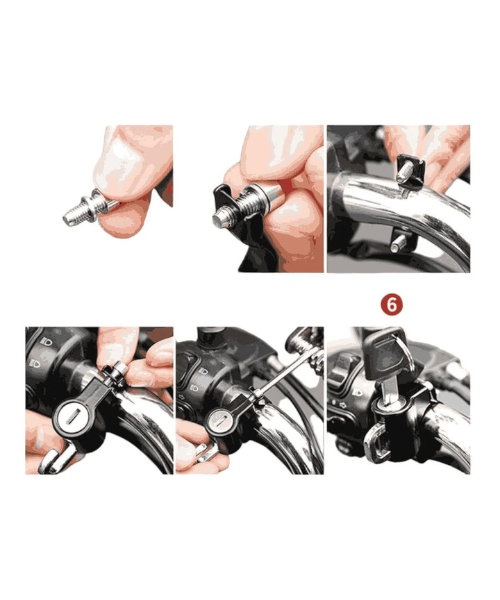 6