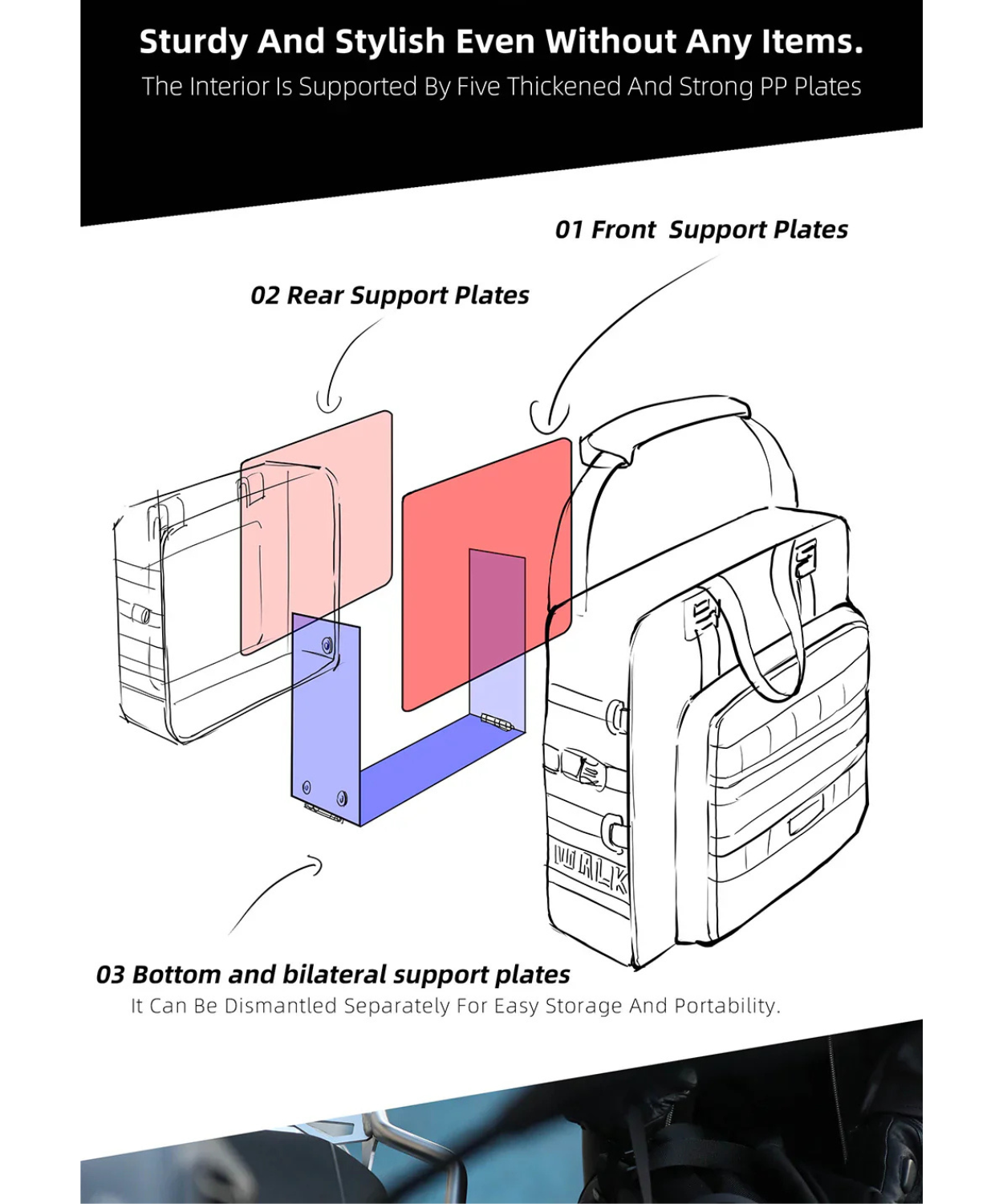 Sturdy And Stylish Even Without Any Items.
The Interior Is Supported By Five Thickened And Strong PP Plates

01 Front Support Plates

02 Rear Support Plates

WALK

03 Bottom and bilateral support plates
It Can Be Dismantled Separately For Easy Storage And Portability.