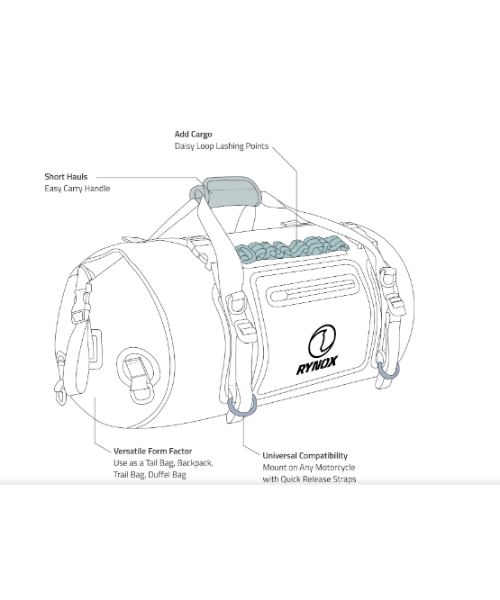 Add Cargo
Daisy Loop Lashing Points

Short Hauls
Easy Carry Handle

RYNOX

Versatile Form Factor
Use as a Tail Bag, Backpack, Trail Bag, Duffel Bag

Universal Compatibility
Mount on Any Motorcycle with Quick Release Straps